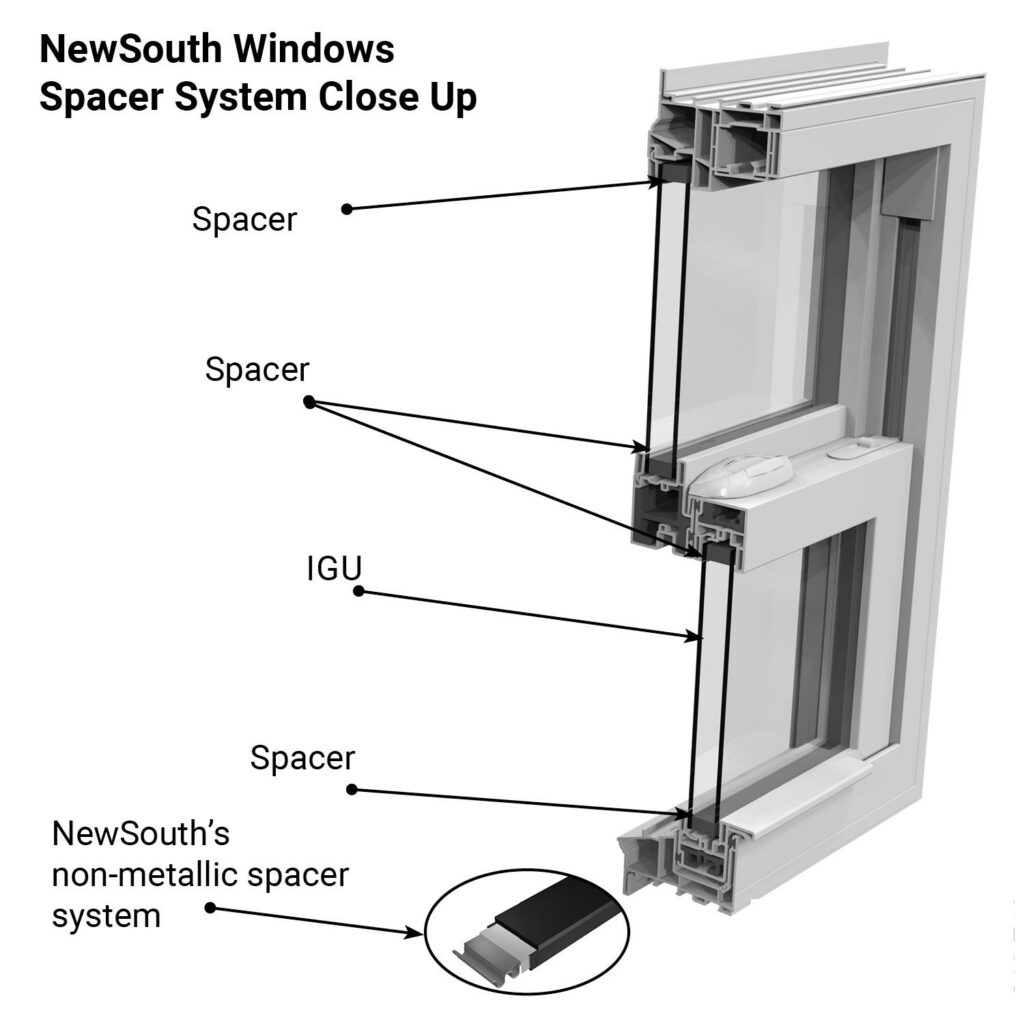 NewSouth Windows
Spacer System Close Up

Spacer

Spacer

IGU

Spacer

NewSouth's non-metallic spacer system